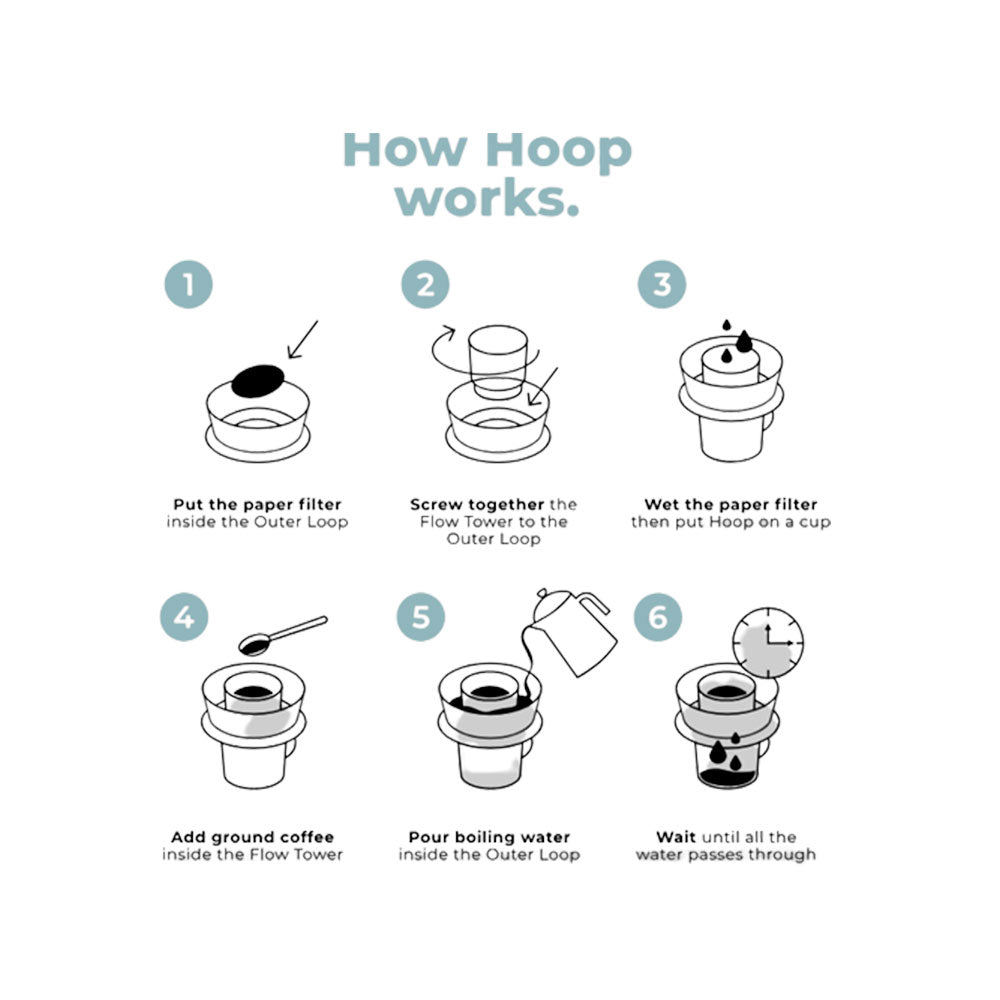 How Hoop works.

1

Put the paper filter inside the Outer Loop

2

Screw together the Flow Tower to the Outer Loop

3

Wet the paper filter then put Hoop on a cup

4

Add ground coffee inside the Flow Tower

5

Pour boiling water inside the Outer Loop

6

Wait until all the water passes through